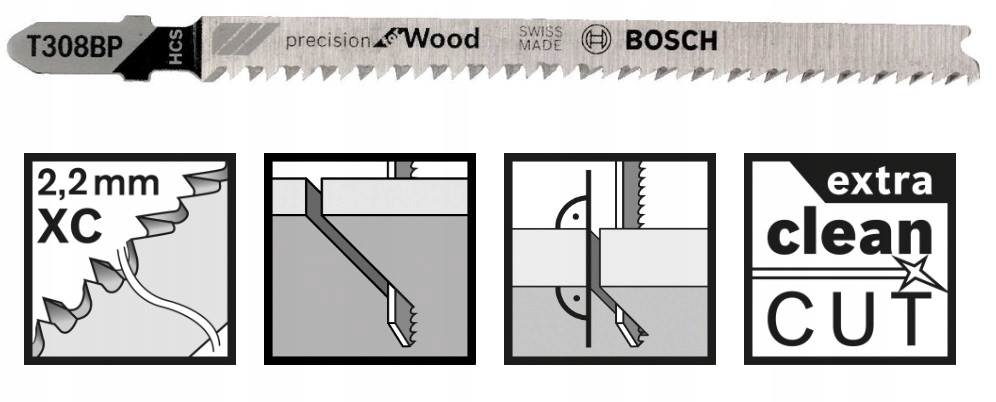 T308BP HCS precision for Wood SWISS MADE BOSCH

2,2 mm XC

extra clean CUT