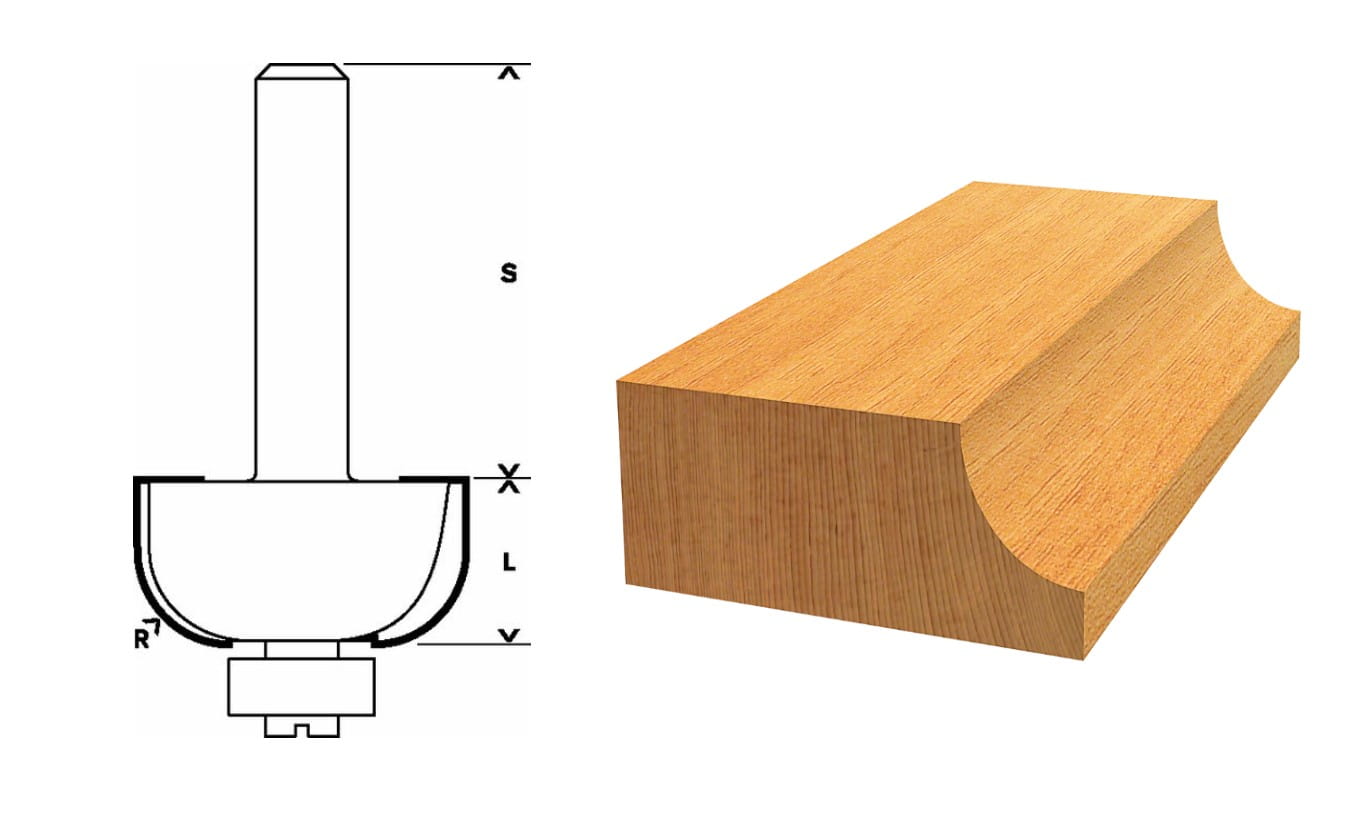 S

L

R