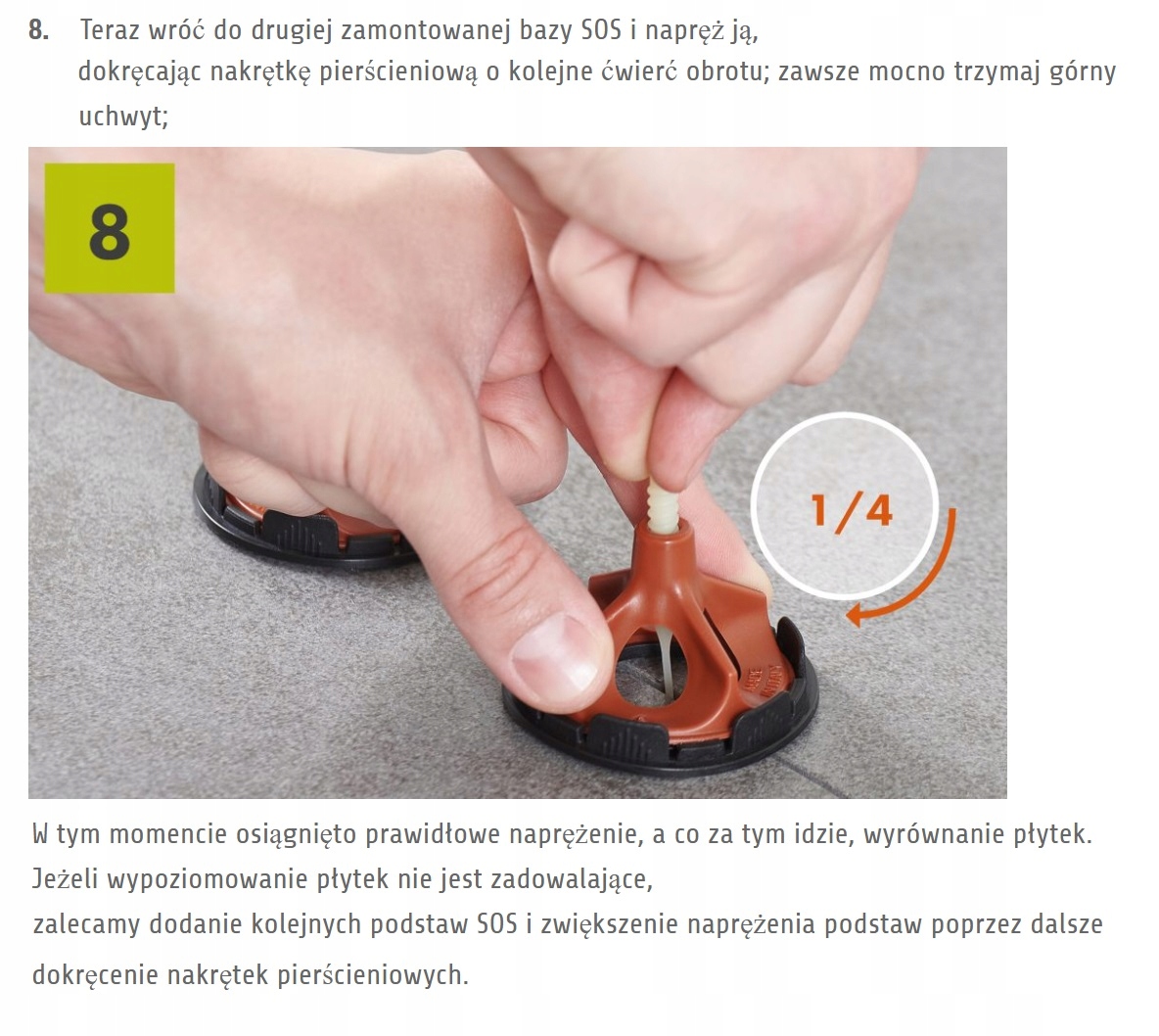 8. Teraz wróć do drugiej zamontowanej bazy SOS i napręż ją, dokręcając nakrętkę pierścieniową o kolejne ćwierć obrotu; zawsze mocno trzymaj górny uchwyt;

8

1/4

W tym momencie osiągnięto prawidłowe naprężenie, a co za tym idzie, wyrównanie płytek.
Jeżeli wypoziomowanie płytek nie jest zadowalające,
zalecamy dodanie kolejnych podstaw SOS i zwiększenie naprężenia podstaw poprzez dalsze dokręcenie nakrętek pierścieniowych.