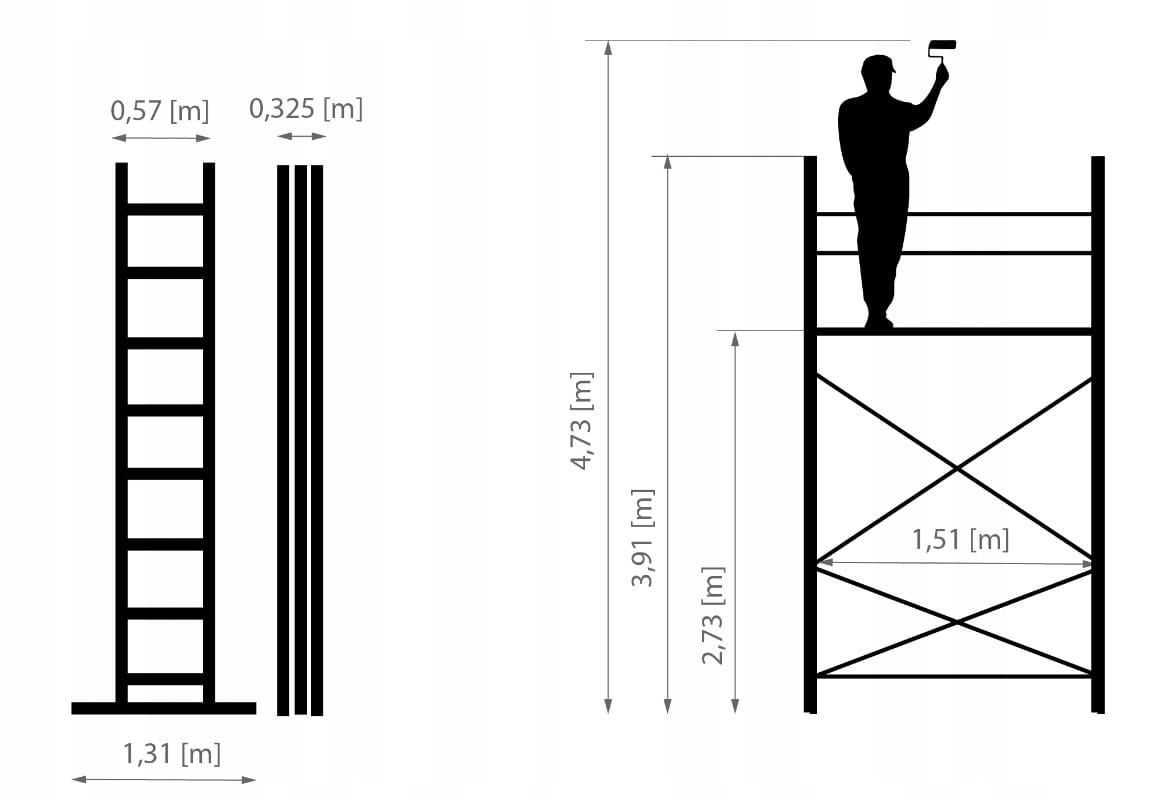 0,57 [m]
0,325 [m]
1,31 [m]
4,73 [m]
3,91 [m]
2,73 [m]
1,51 [m]